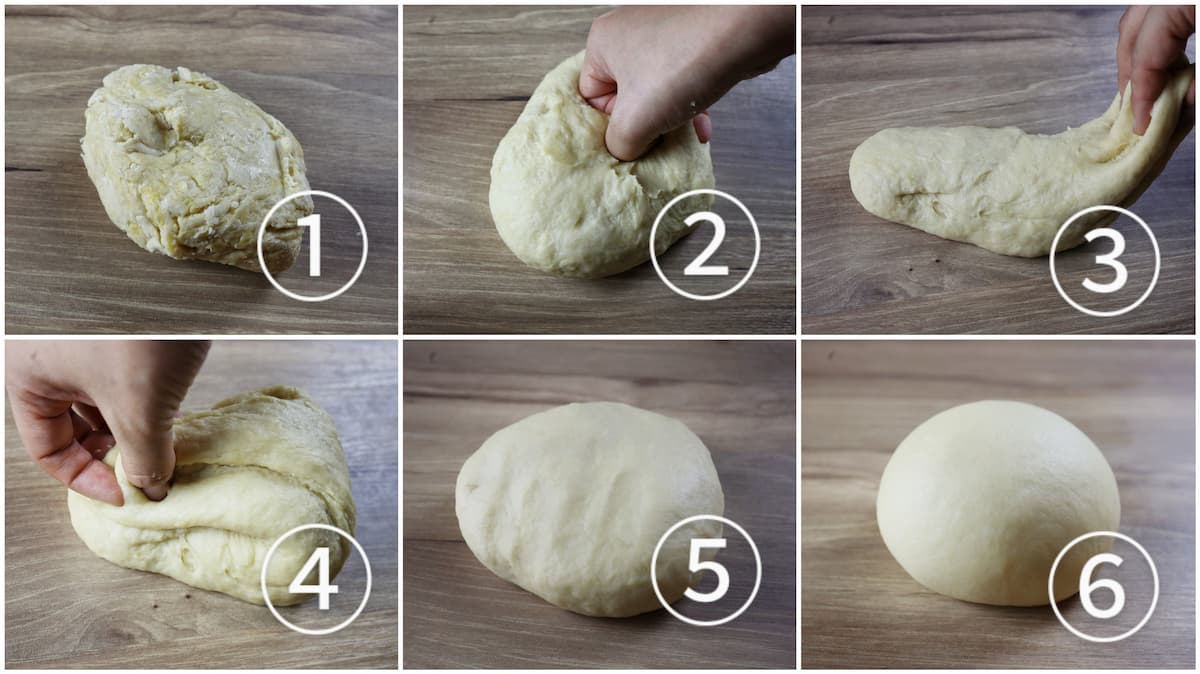 1

2

3

4

5

6