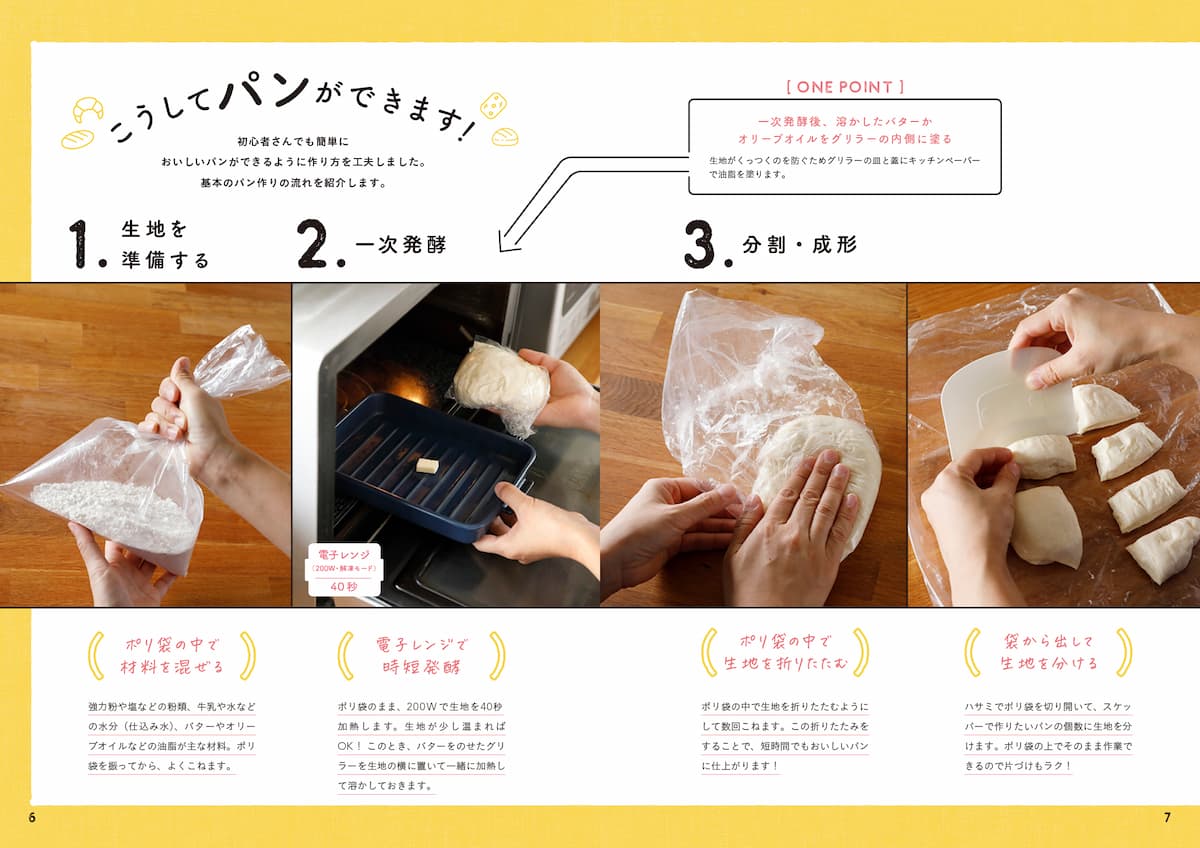 こうしてパンができます!

初心者さんでも簡単に
おいしいパンができるように作り方を工夫しました。
基本のパン作りの流れを紹介します。

[ ONE POINT ]

一次発酵後、溶かしたバターか
オリーブオイルをグリラーの内側に塗る

生地がくっつくのを防ぐためグリラーの皿と蓋にキッチンペーパーで油脂を塗ります。

1. 生地を準備する

2. 一次発酵

3. 分割・成形

電子レンジ
(200W・解凍モード)
40秒

ポリ袋の中で
材料を混ぜる

強力粉や塩などの粉類、牛乳や水などの水分(仕込み水)、バターやオリーブオイルなどの油脂が主な材料。ポリ袋を振ってから、よくこねます。

電子レンジで
時短発酵

ポリ袋のまま、200Wで生地を40秒加熱します。生地が少し温まればOK!このとき、バターをのせたグリラーを生地の横に置いて一緒に加熱して溶かしておきます。

ポリ袋の中で
生地を折りたたむ

ポリ袋の中で生地を折りたたむようにして数回こねます。この折りたたみをすることで、短時間でもおいしいパンに仕上がります!

袋から出して
生地を分ける

ハサミでポリ袋を切り開いて、スケッパーで作りたいパンの個数に生地を分けます。ポリ袋の上でそのまま作業できるので片づけもラク!

6

7